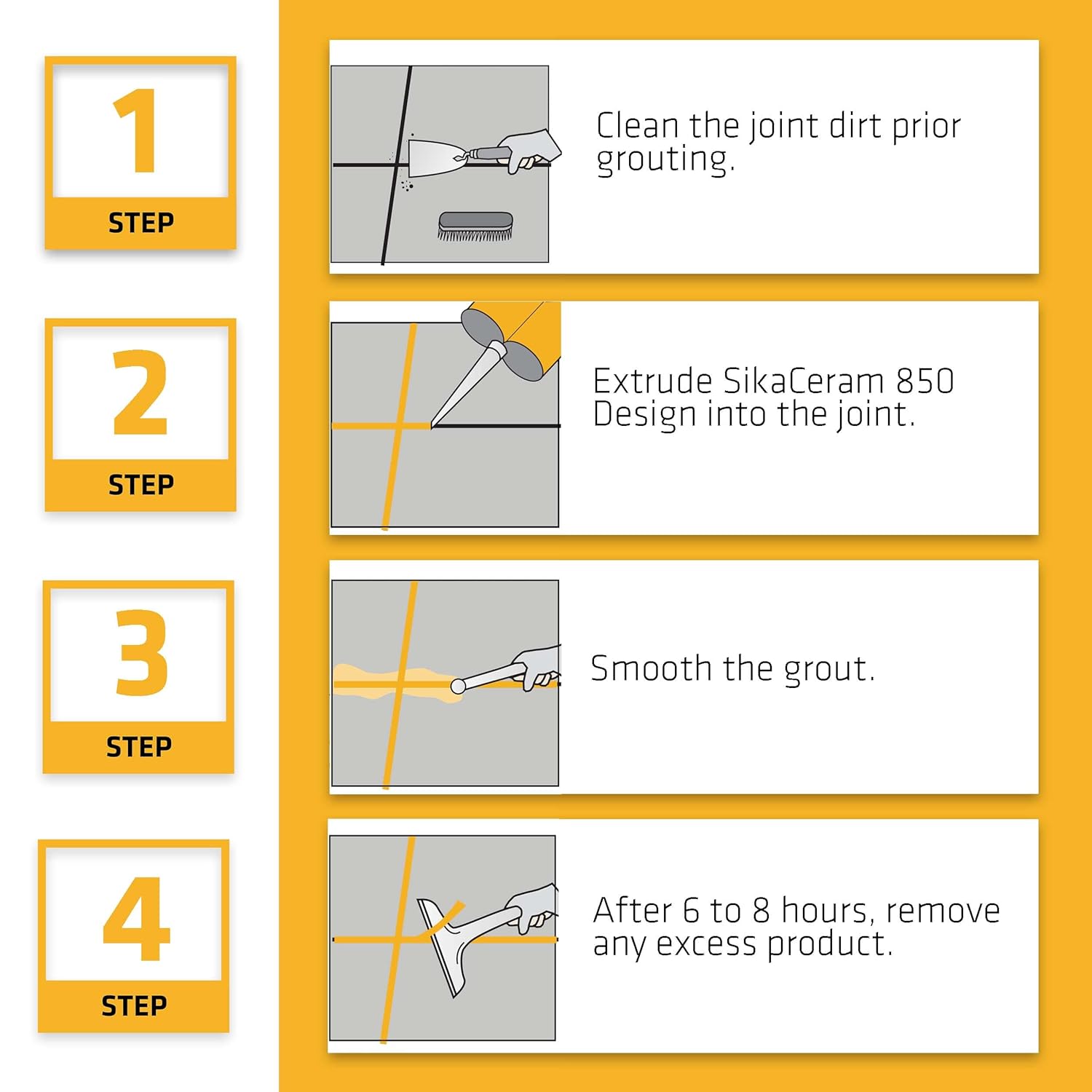 1
STEP

Clean the joint dirt prior grouting.

2
STEP

Extrude SikaCeram 850 Design into the joint.

3
STEP

Smooth the grout.

4
STEP

After 6 to 8 hours, remove any excess product.