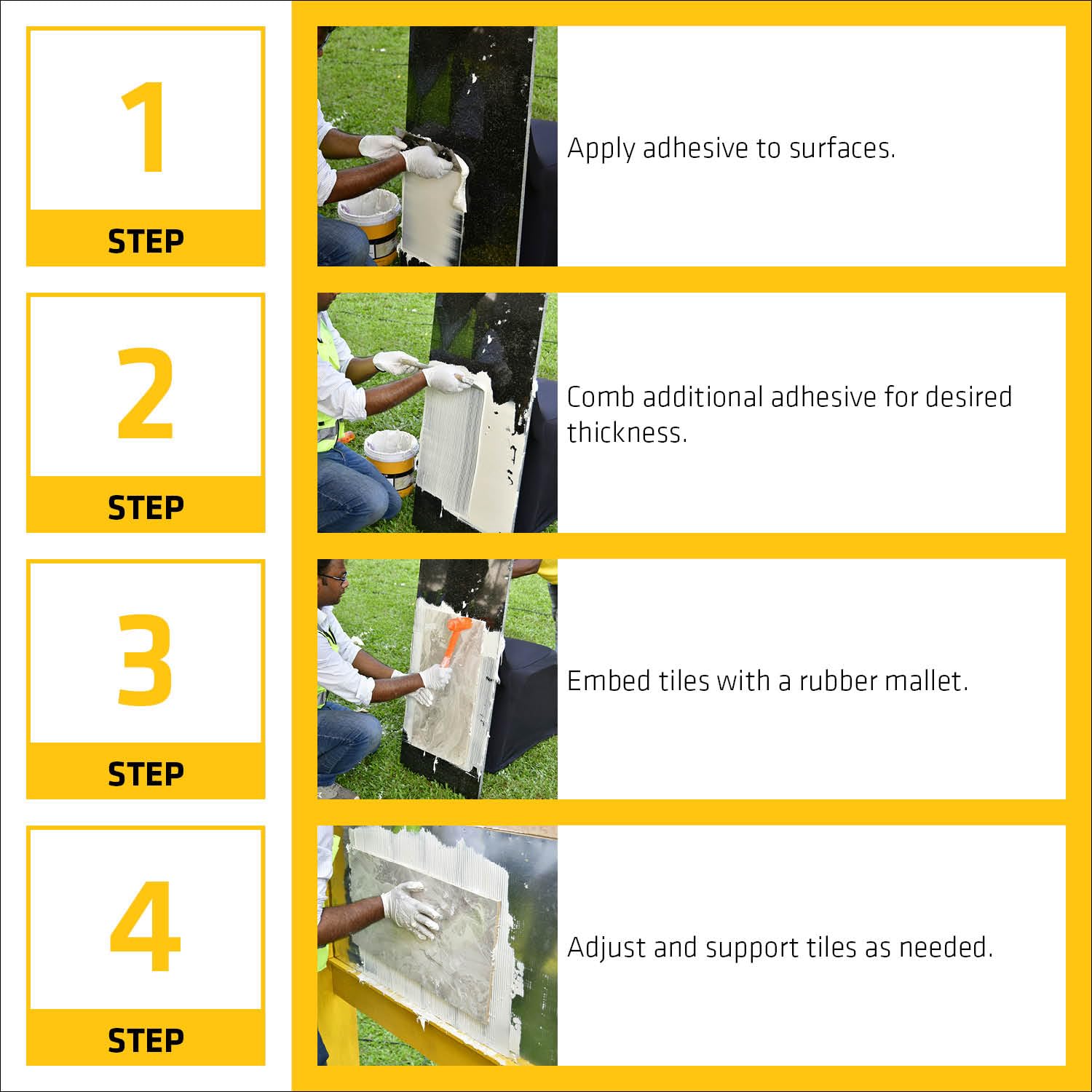 1
STEP

Apply adhesive to surfaces.

2
STEP

Comb additional adhesive for desired thickness.

3
STEP

Embed tiles with a rubber mallet.

4
STEP

Adjust and support tiles as needed.