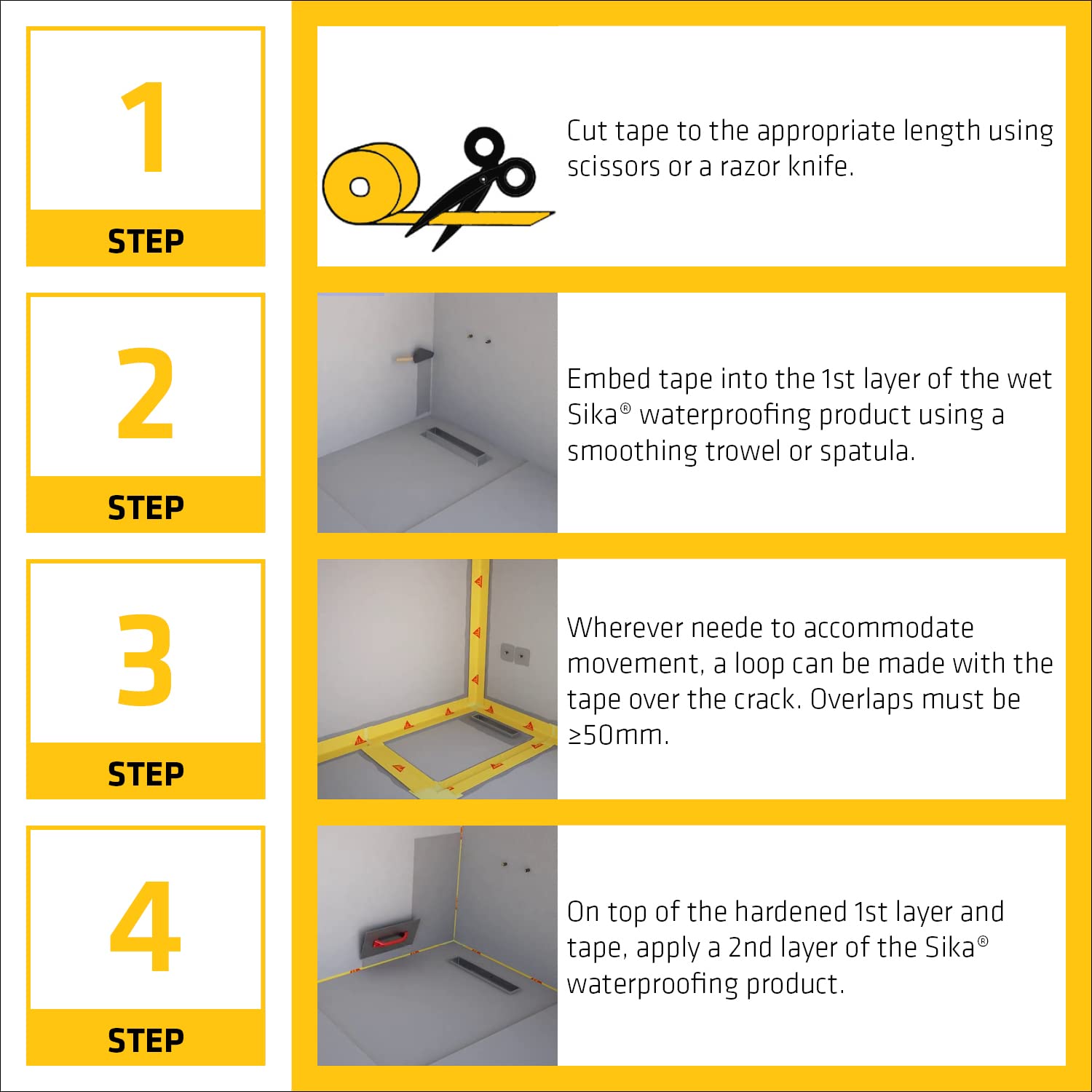 1
STEP

Cut tape to the appropriate length using scissors or a razor knife.

2
STEP

Embed tape into the 1st layer of the wet Sika® waterproofing product using a smoothing trowel or spatula.

3
STEP

Wherever neede to accommodate movement, a loop can be made with the tape over the crack. Overlaps must be ≥50mm.

4
STEP

On top of the hardened 1st layer and tape, apply a 2nd layer of the Sika® waterproofing product.