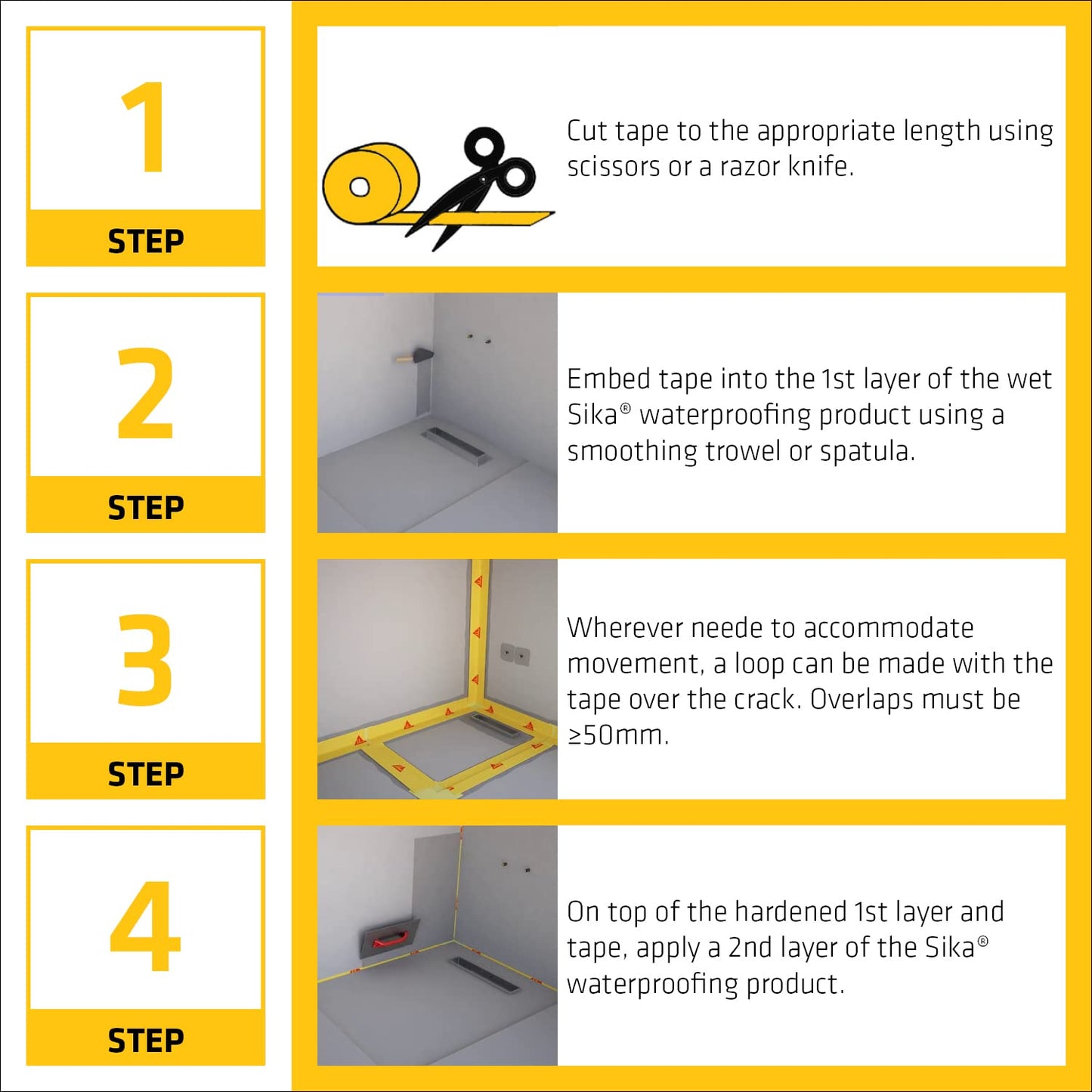 1
STEP

Cut tape to the appropriate length using scissors or a razor knife.

2
STEP

Embed tape into the 1st layer of the wet Sika® waterproofing product using a smoothing trowel or spatula.

3
STEP

Wherever neede to accommodate movement, a loop can be made with the tape over the crack. Overlaps must be ≥50mm.

4
STEP

On top of the hardened 1st layer and tape, apply a 2nd layer of the Sika® waterproofing product.