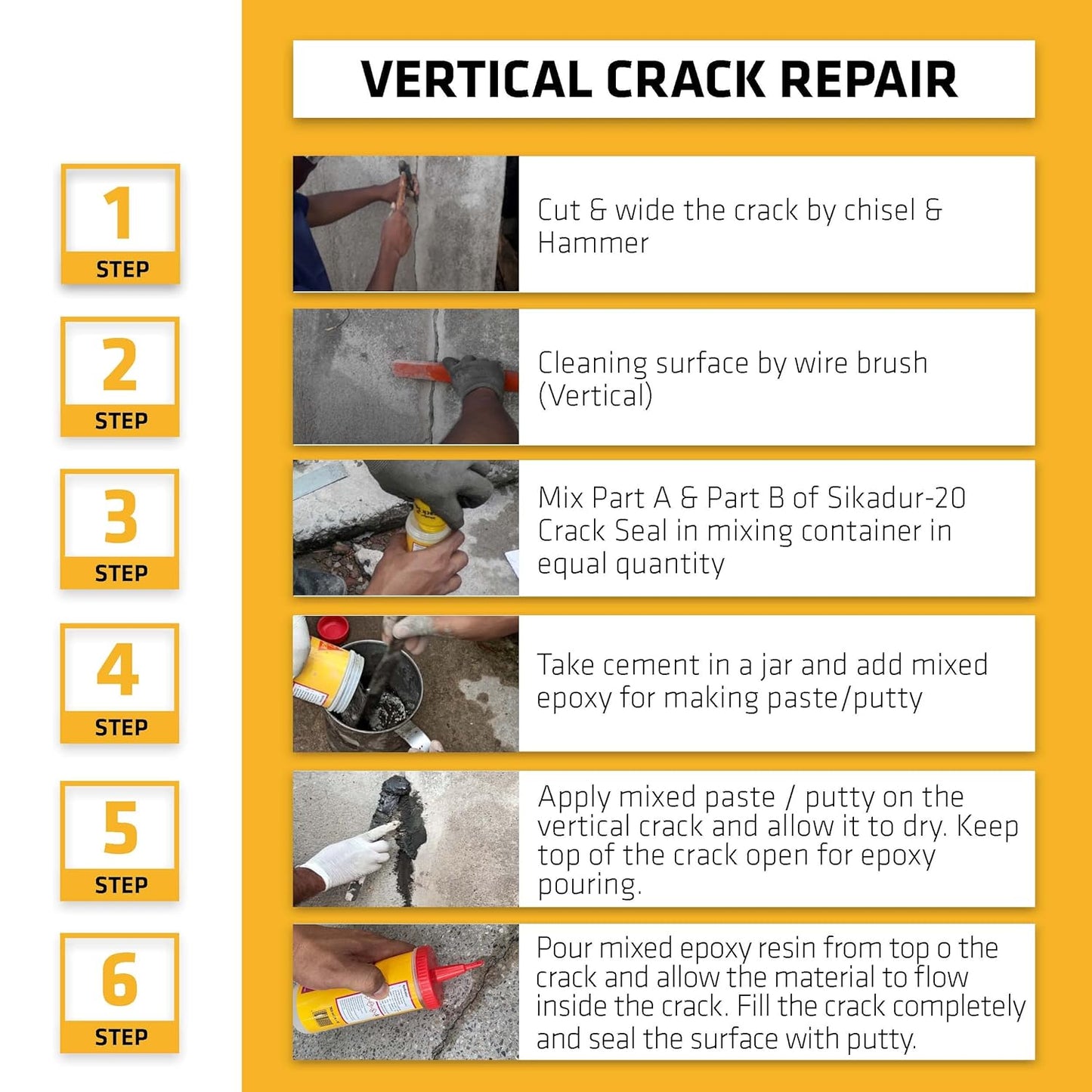 VERTICAL CRACK REPAIR

1
STEP

Cut & wide the crack by chisel & Hammer

2
STEP

Cleaning surface by wire brush (Vertical)

3
STEP

Mix Part A & Part B of Sikadur-20 Crack Seal in mixing container in equal quantity

4
STEP

Take cement in a jar and add mixed epoxy for making paste/putty

5
STEP

Apply mixed paste / putty on the vertical crack and allow it to dry. Keep top of the crack open for epoxy pouring.

6
STEP

Pour mixed epoxy resin from top o the crack and allow the material to flow inside the crack. Fill the crack completely and seal the surface with putty.