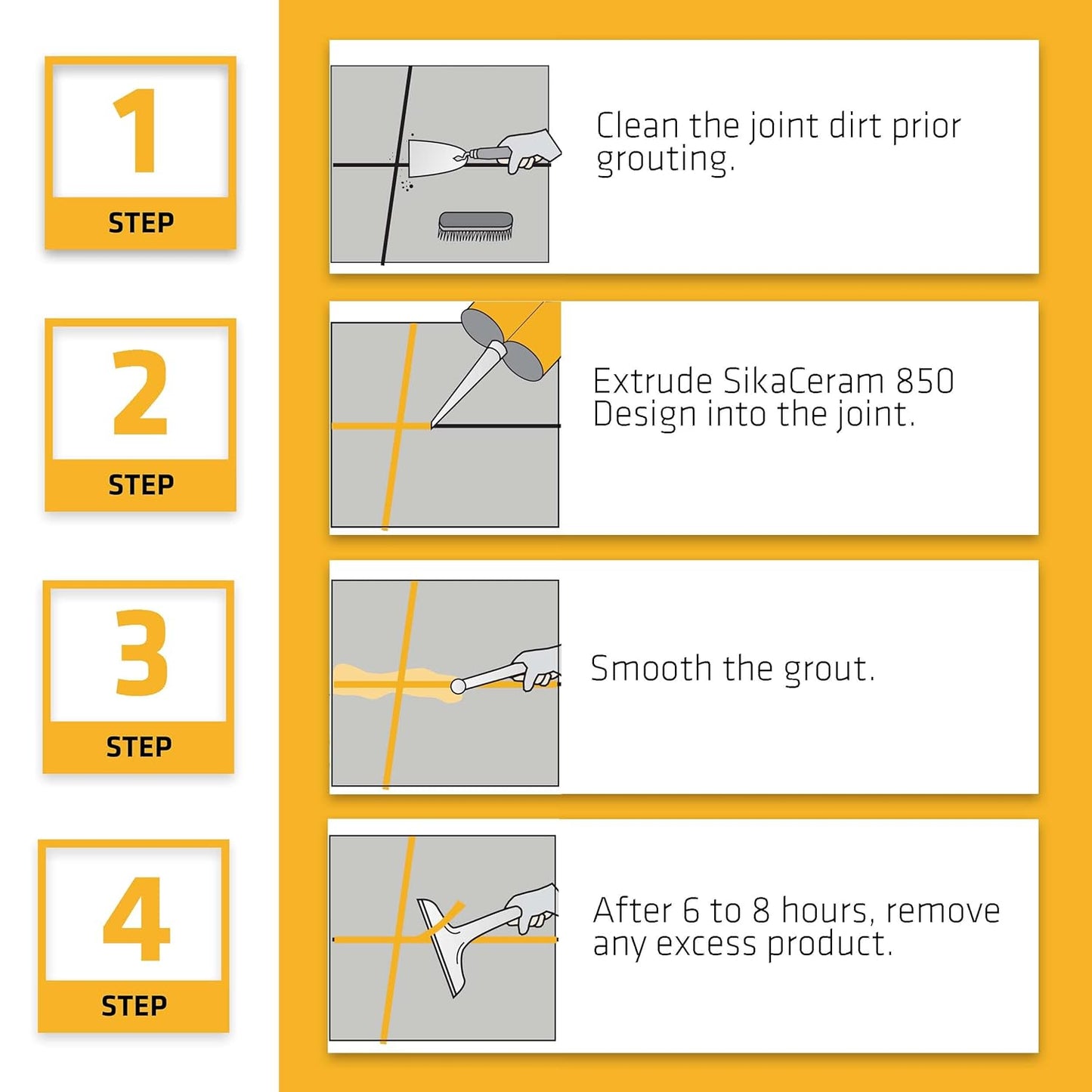 1
STEP

Clean the joint dirt prior grouting.

2
STEP

Extrude SikaCeram 850 Design into the joint.

3
STEP

Smooth the grout.

4
STEP

After 6 to 8 hours, remove any excess product.